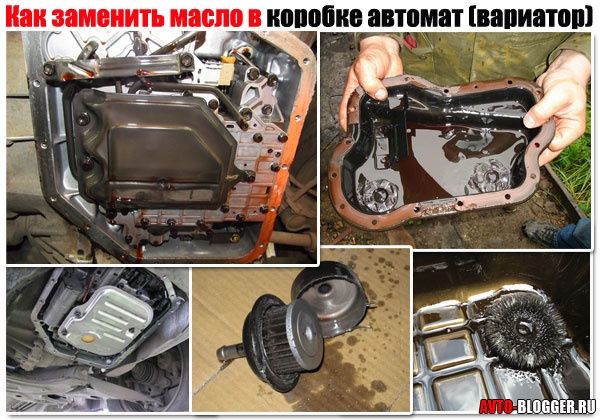 Как заменить масло в коробке автомат (вариатор)

AVTO-BLOGGER.RU