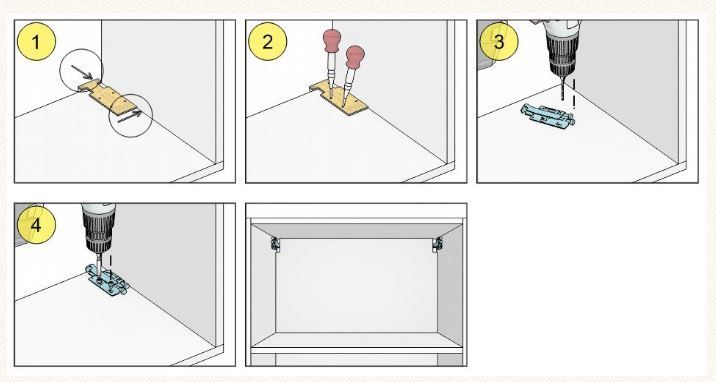 1

2

3

4