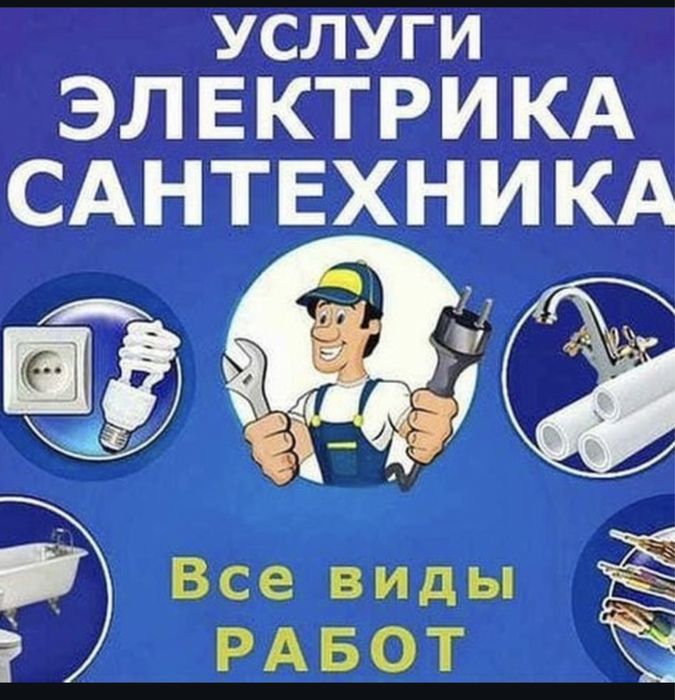 УСЛУГИ
ЭЛЕКТРИКА
САНТЕХНИКА

Все виды
РАБОТ