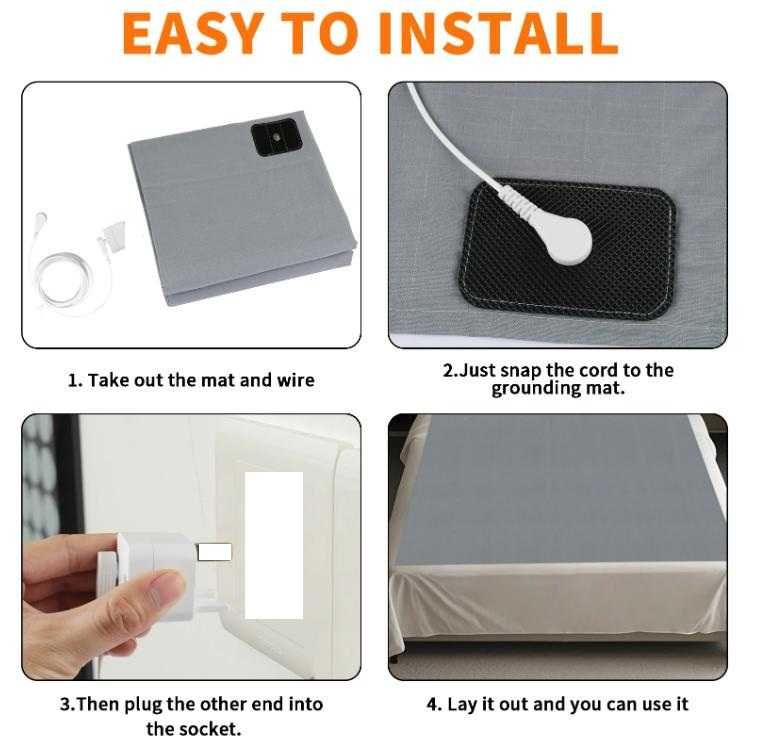 EASY TO INSTALL

1. Take out the mat and wire

2.Just snap the cord to the grounding mat.

3.Then plug the other end into the socket.

4. Lay it out and you can use it