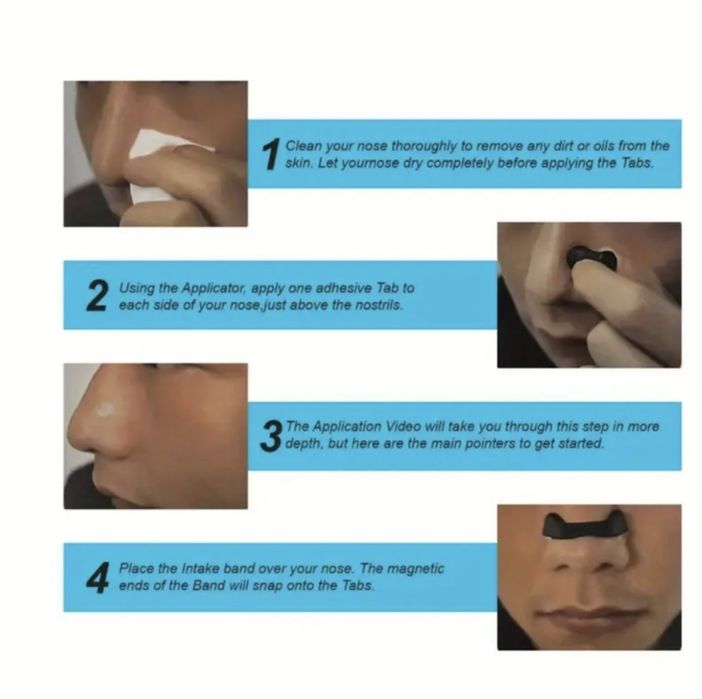 1 Clean your nose thoroughly to remove any dirt or oils from the skin. Let yournose dry completely before applying the Tabs.

2 Using the Applicator, apply one adhesive Tab to each side of your nose,just above the nostrils.

3 The Application Video will take you through this step in more depth, but here are the main pointers to get started.

4 Place the Intake band over your nose. The magnetic ends of the Band will snap onto the Tabs.