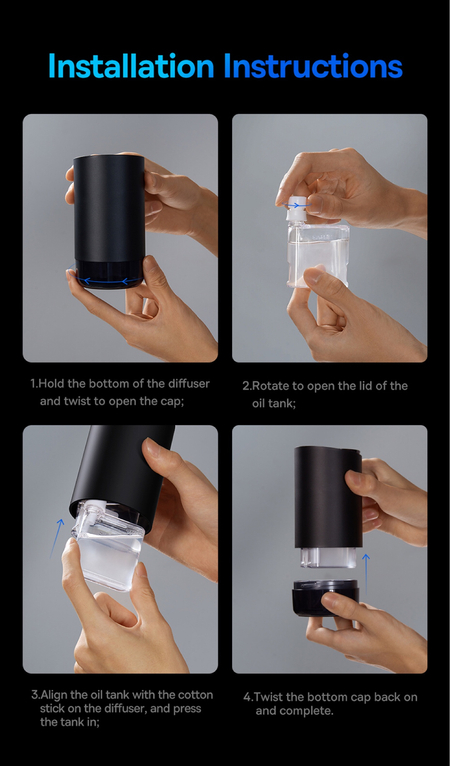 Installation Instructions

1.Hold the bottom of the diffuser and twist to open the cap;

2.Rotate to open the lid of the oil tank;

3.Align the oil tank with the cotton stick on the diffuser, and press the tank in;

4.Twist the bottom cap back on and complete.