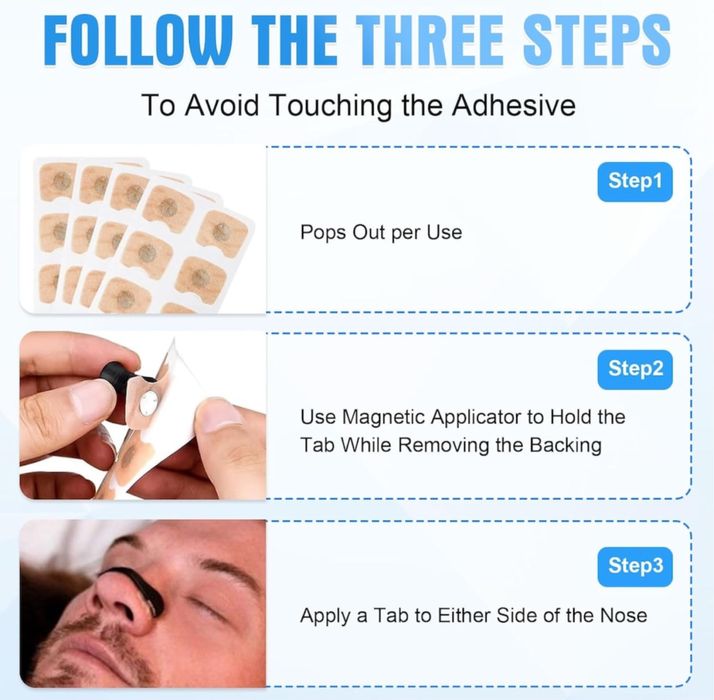 FOLLOW THE THREE STEPS

To Avoid Touching the Adhesive

Step1

Pops Out per Use

Step2

Use Magnetic Applicator to Hold the Tab While Removing the Backing

Step3

Apply a Tab to Either Side of the Nose