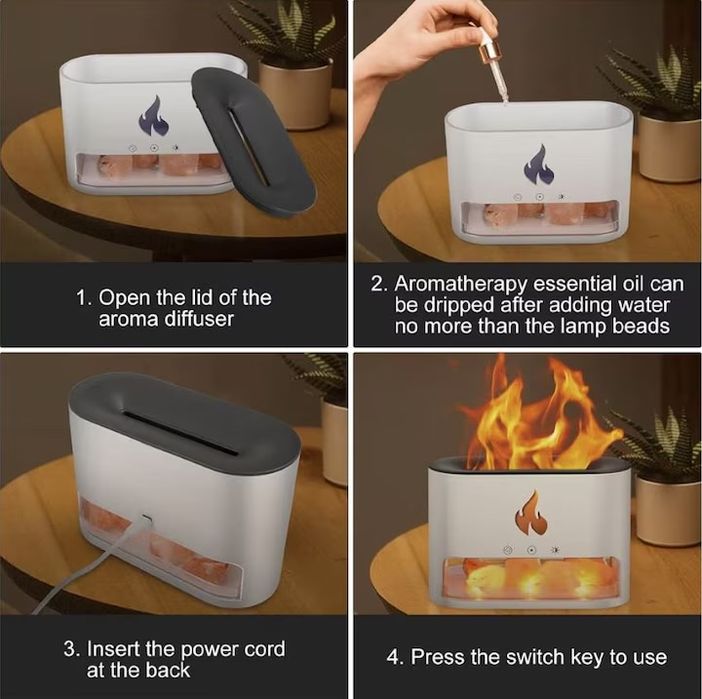 1. Open the lid of the aroma diffuser

2. Aromatherapy essential oil can be dripped after adding water no more than the lamp beads

3. Insert the power cord at the back

4. Press the switch key to use