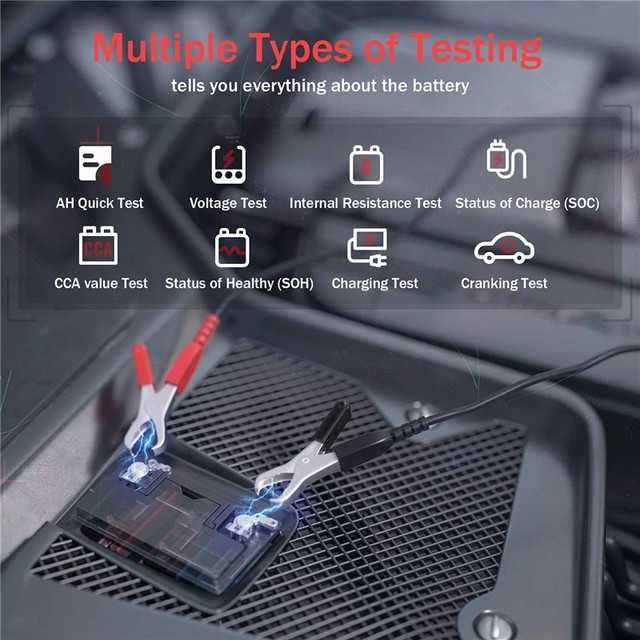 Multiple Types of Testing

tells you everything about the battery

AH Quick Test
Voltage Test
Internal Resistance Test
Status of Charge (SOC)

CCA

CCA value Test
Status of Healthy (SOH)
Charging Test
Cranking Test