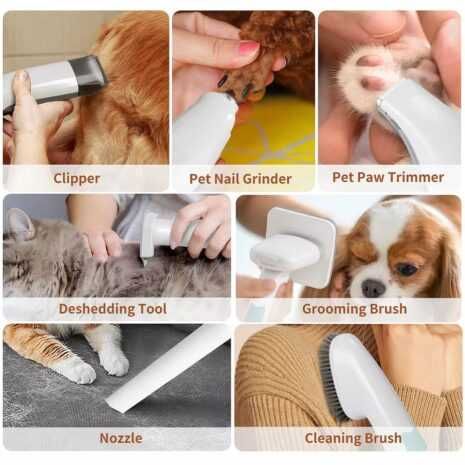 Clipper

Pet Nail Grinder

Pet Paw Trimmer

Deshedding Tool

Grooming Brush

Nozzle

Cleaning Brush