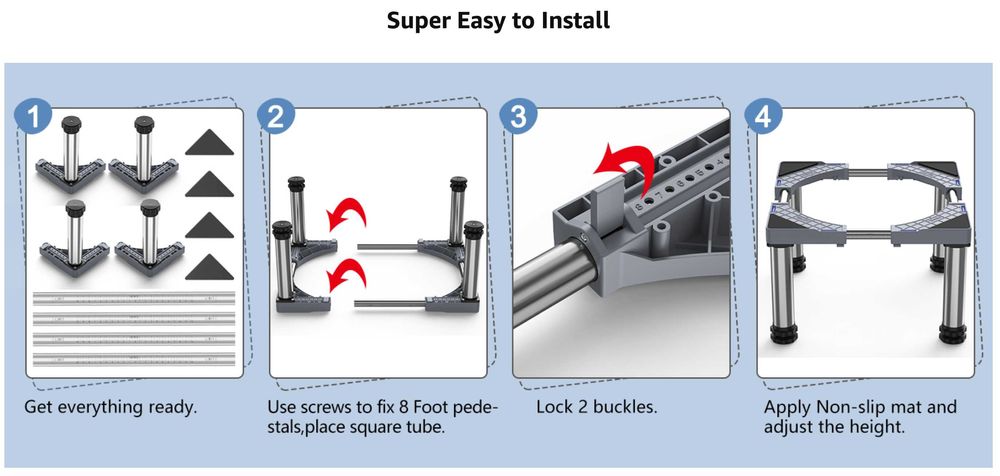 Super Easy to Install

1

Get everything ready.

2

Use screws to fix 8 Foot pedestals,place square tube.

3

Lock 2 buckles.

4

Apply Non-slip mat and adjust the height.