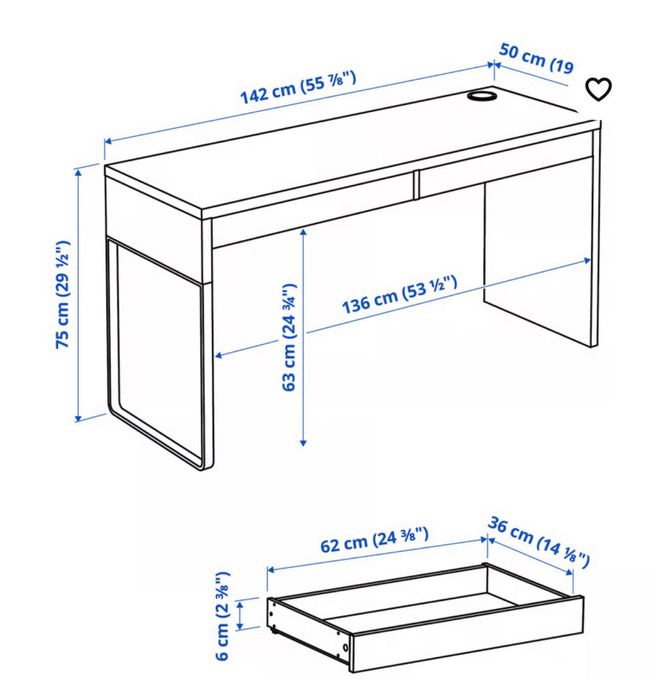 142 cm (55 ⅞")

50 cm (19

75 cm (29 ½")

63 cm (24 ¾")

136 cm (53 ½")

62 cm (24 ⅜")

36 cm (14 ⅛")

6 cm (2 ⅜")