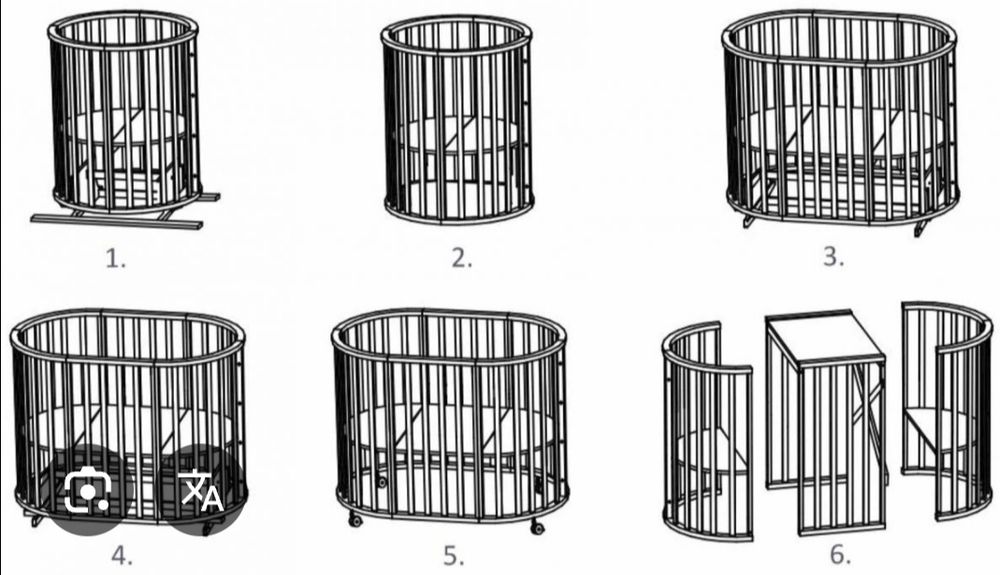 1.

2.

3.

4.

5.

6.