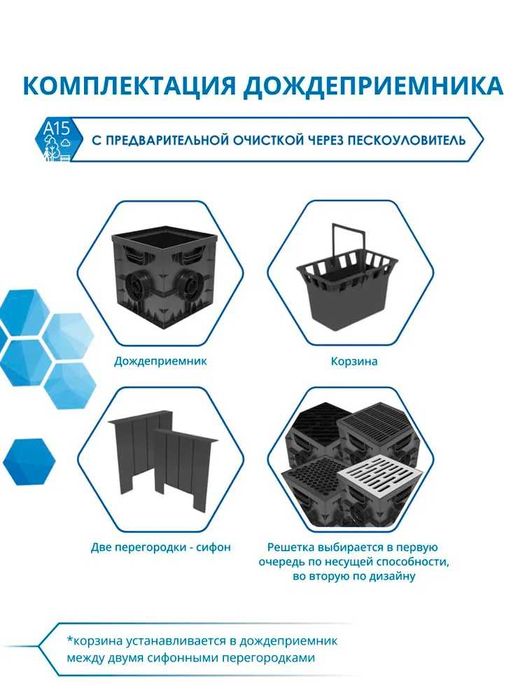 КОМПЛЕКТАЦИЯ ДОЖДЕПРИЕМНИКА

A15

С ПРЕДВАРИТЕЛЬНОЙ ОЧИСТКОЙ ЧЕРЕЗ ПЕСКОУЛОВИТЕЛЬ

Дождеприемник

Корзина

Две перегородки - сифон

Решетка выбирается в первую очередь по несущей способности, во вторую по дизайну

*корзина устанавливается в дождеприемник между двумя сифонными перегородками