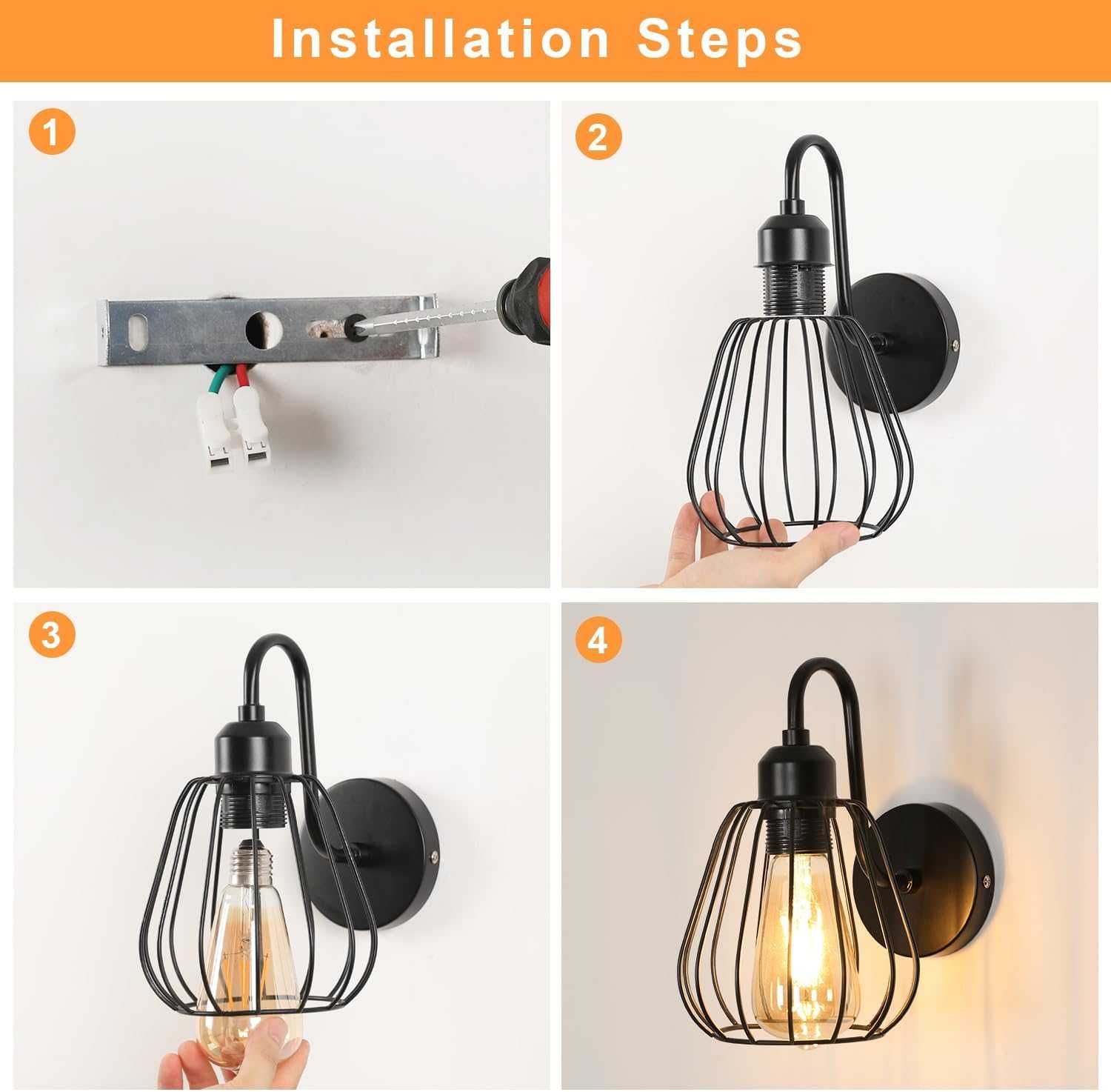 Installation Steps

1

2

3

4