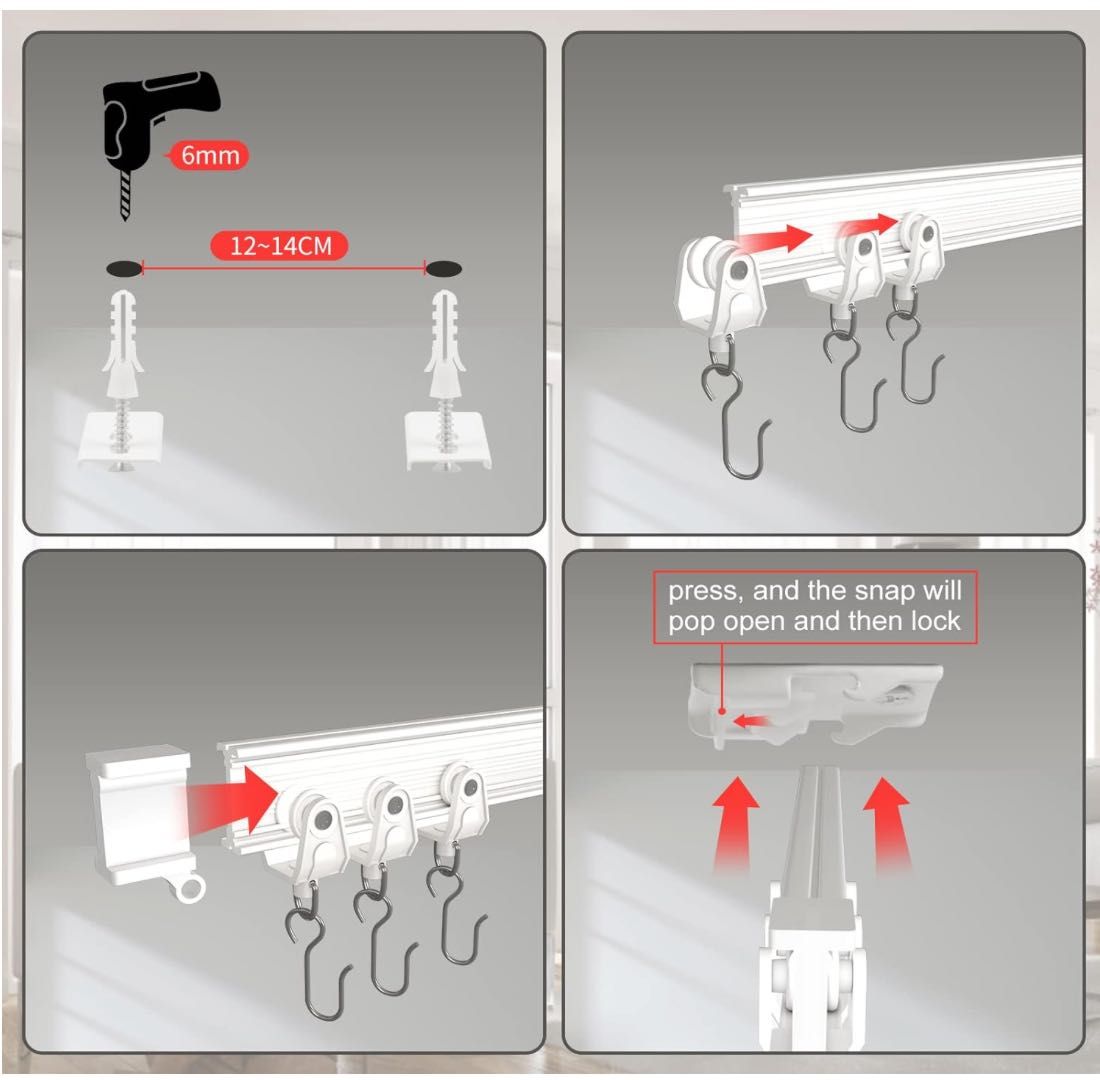 6mm

12~14CM

press, and the snap will pop open and then lock