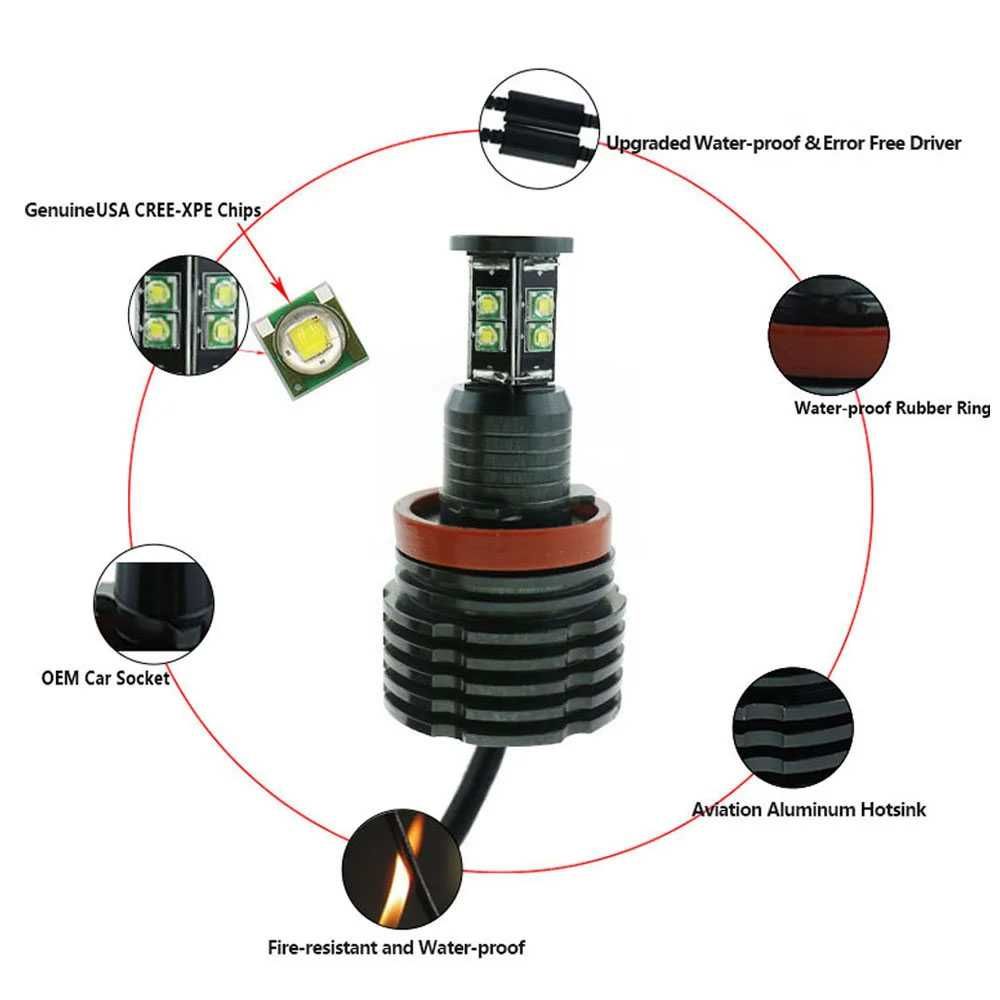 Upgraded Water-proof & Error Free Driver

GenuineUSA CREE-XPE Chips

Water-proof Rubber Ring

OEM Car Socket

Aviation Aluminum Hotsink

Fire-resistant and Water-proof