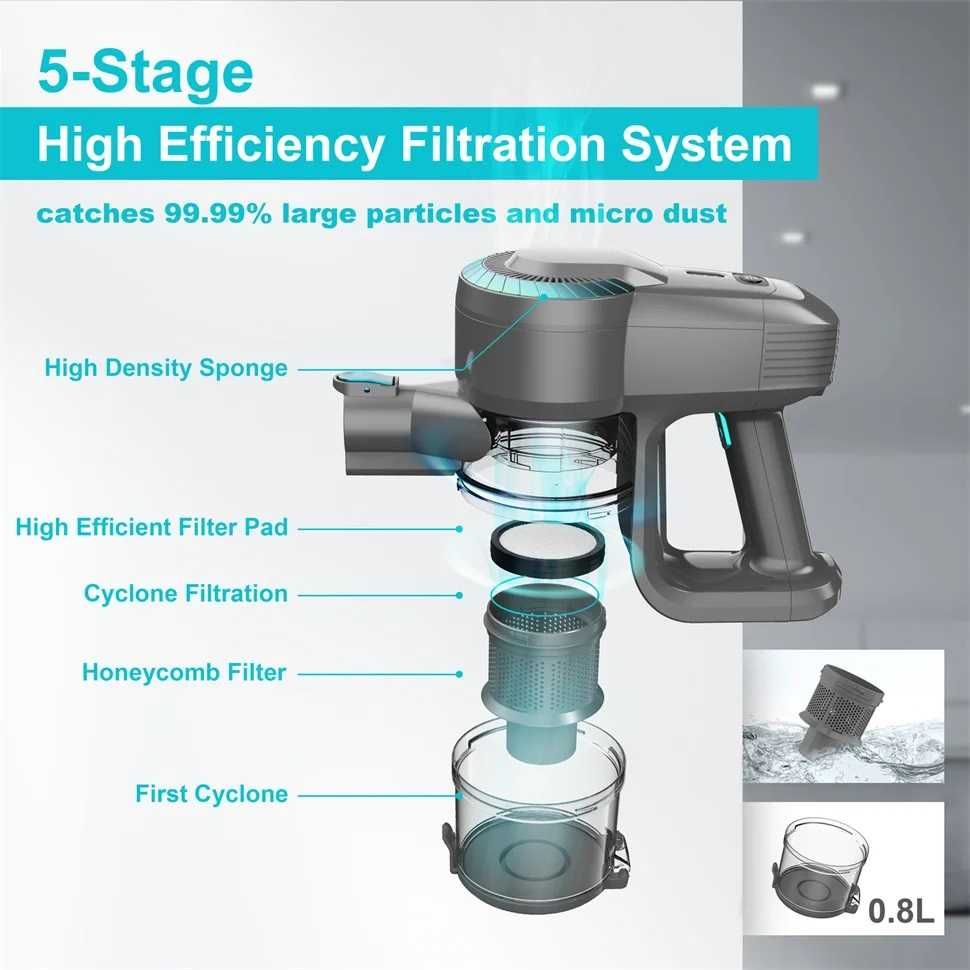 5-Stage

High Efficiency Filtration System

catches 99.99% large particles and micro dust

High Density Sponge

High Efficient Filter Pad

Cyclone Filtration

Honeycomb Filter

First Cyclone

0.8L