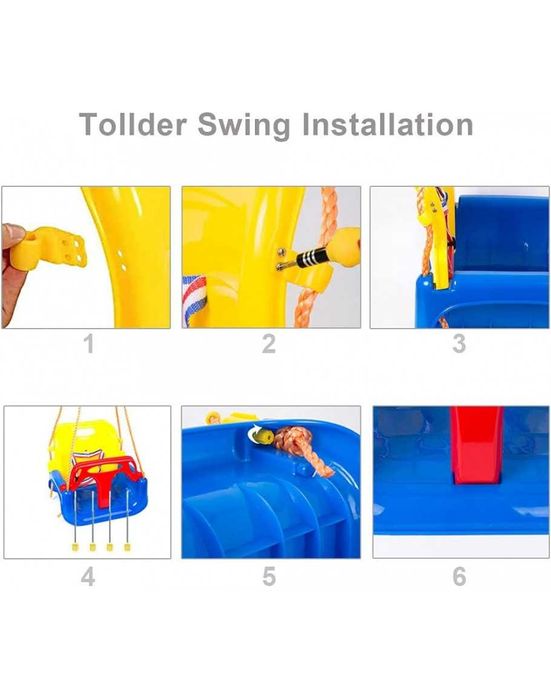 Tollder Swing Installation

1

2

3

4

5

6