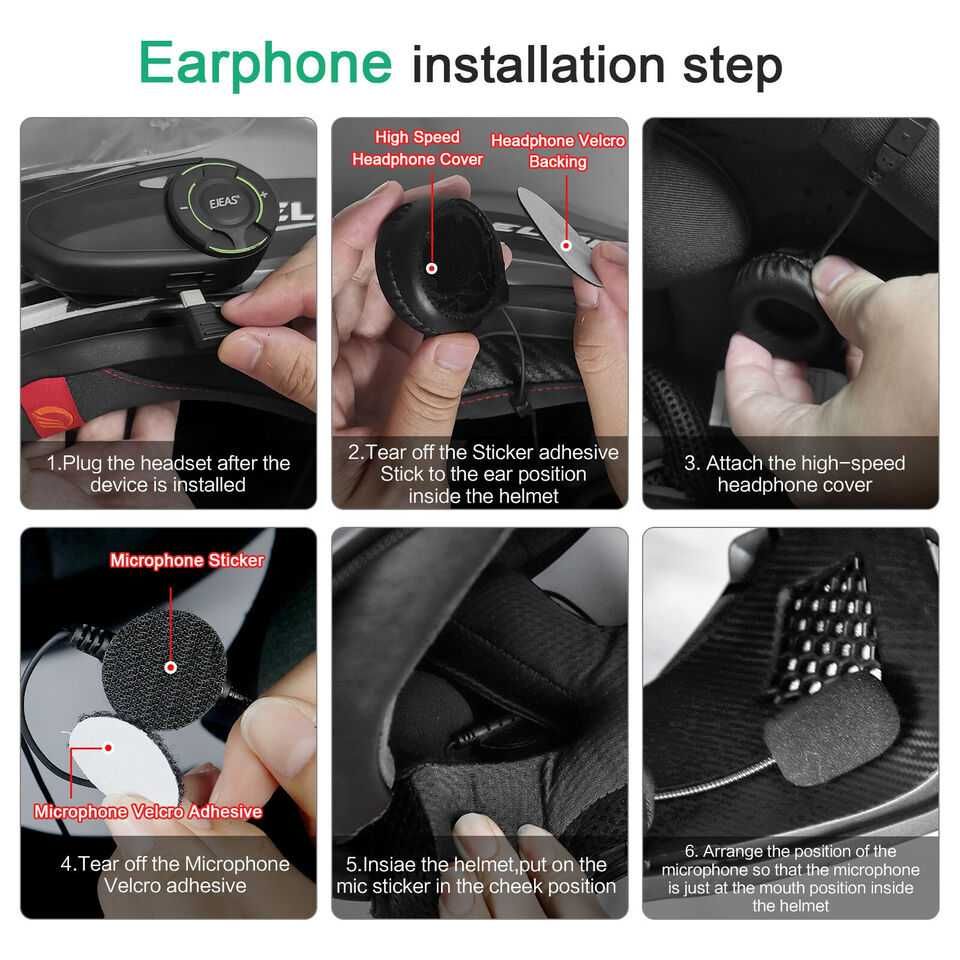 Earphone installation step

EJEAS

1.Plug the headset after the device is installed

High Speed Headphone Cover

Headphone Velcro Backing

2.Tear off the Sticker adhesive Stick to the ear position inside the helmet

3. Attach the high-speed headphone cover

Microphone Sticker

Microphone Velcro Adhesive

4.Tear off the Microphone Velcro adhesive

5.Insiae the helmet,put on the mic sticker in the cheek position

6. Arrange the position of the microphone so that the microphone is just at the mouth position inside the helmet