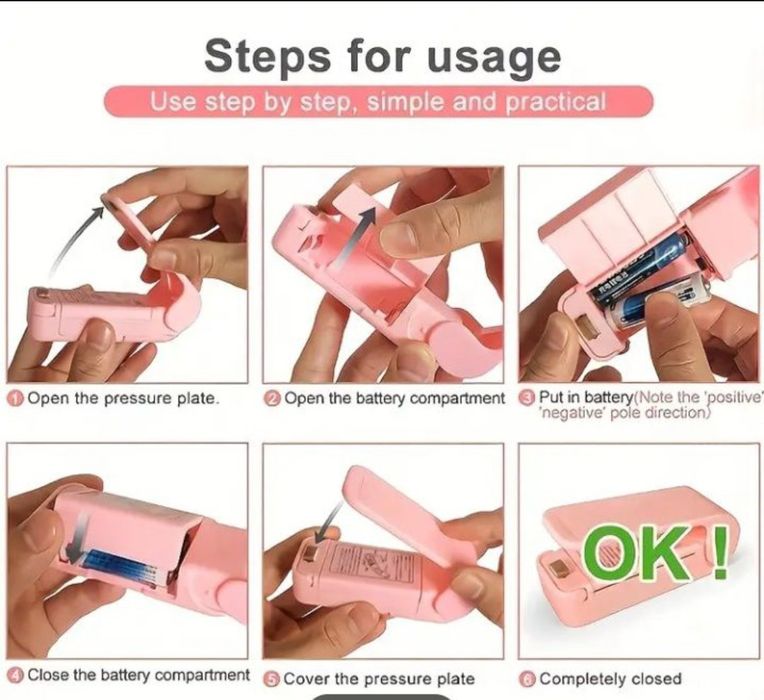 Steps for usage

Use step by step, simple and practical

1 Open the pressure plate.

2 Open the battery compartment

3 Put in battery(Note the 'positive' 'negative' pole direction)

4 Close the battery compartment

5 Cover the pressure plate

OK !

6 Completely closed