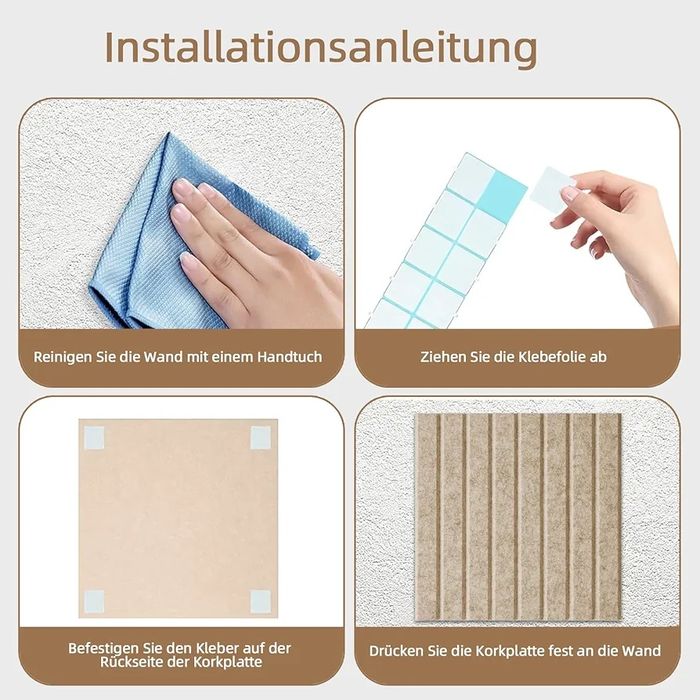 Installationsanleitung

Reinigen Sie die Wand mit einem Handtuch

Ziehen Sie die Klebefolie ab

Befestigen Sie den Kleber auf der Rückseite der Korkplatte

Drücken Sie die Korkplatte fest an die Wand