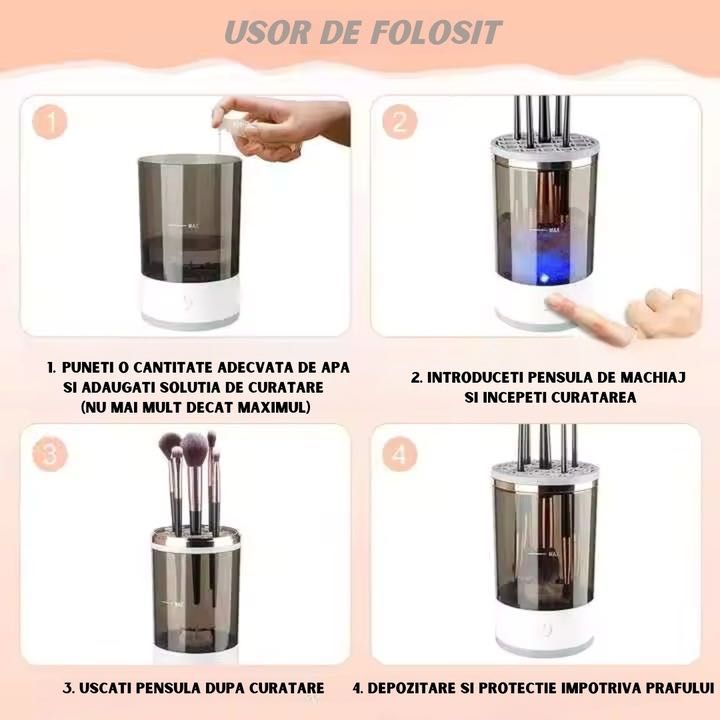 USOR DE FOLOSIT

1

MAX

2

MAX

1. PUNETI O CANTITATE ADECVATA DE APA SI ADAUGATI SOLUTIA DE CURATARE (NU MAI MULT DECAT MAXIMUL)

2. INTRODUCETI PENSULA DE MACHIAJ SI INCEPETI CURATAREA

3

MAX

4

MAX

3. USCATI PENSULA DUPA CURATARE

4. DEPOZITARE SI PROTECTIE IMPOTRIVA PRAFULUI