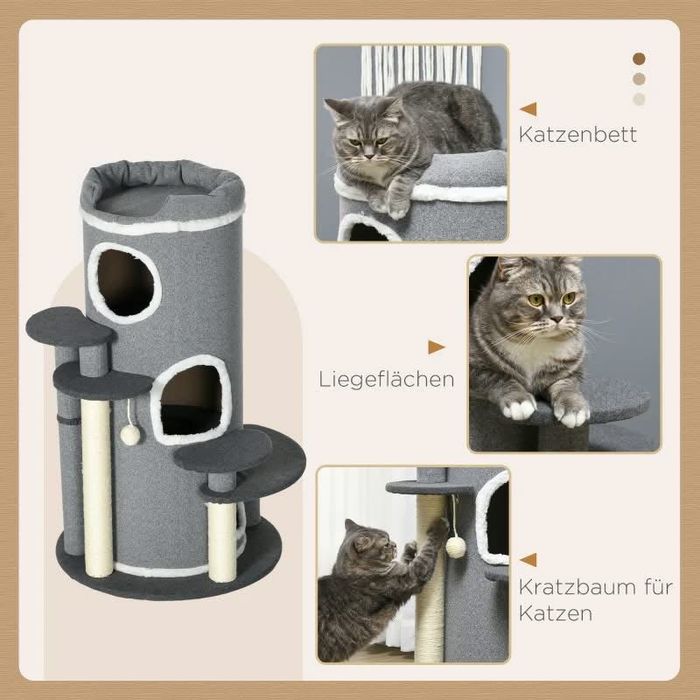 Katzenbett

Liegeflächen

Kratzbaum für Katzen