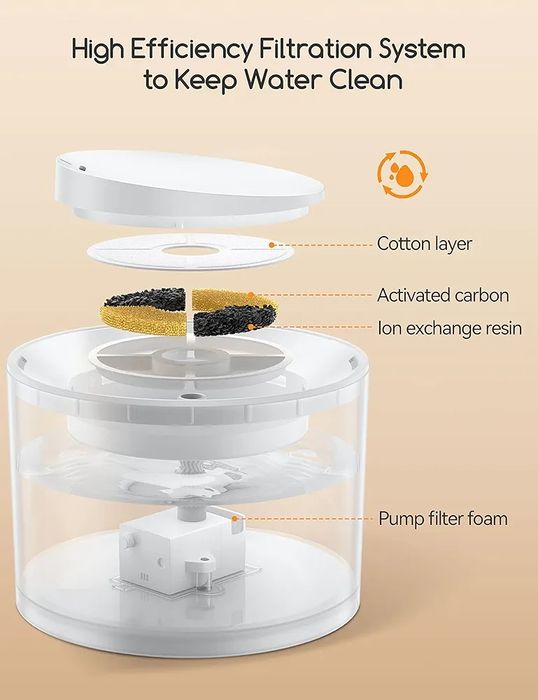 High Efficiency Filtration System to Keep Water Clean

Cotton layer

Activated carbon

Ion exchange resin

Pump filter foam