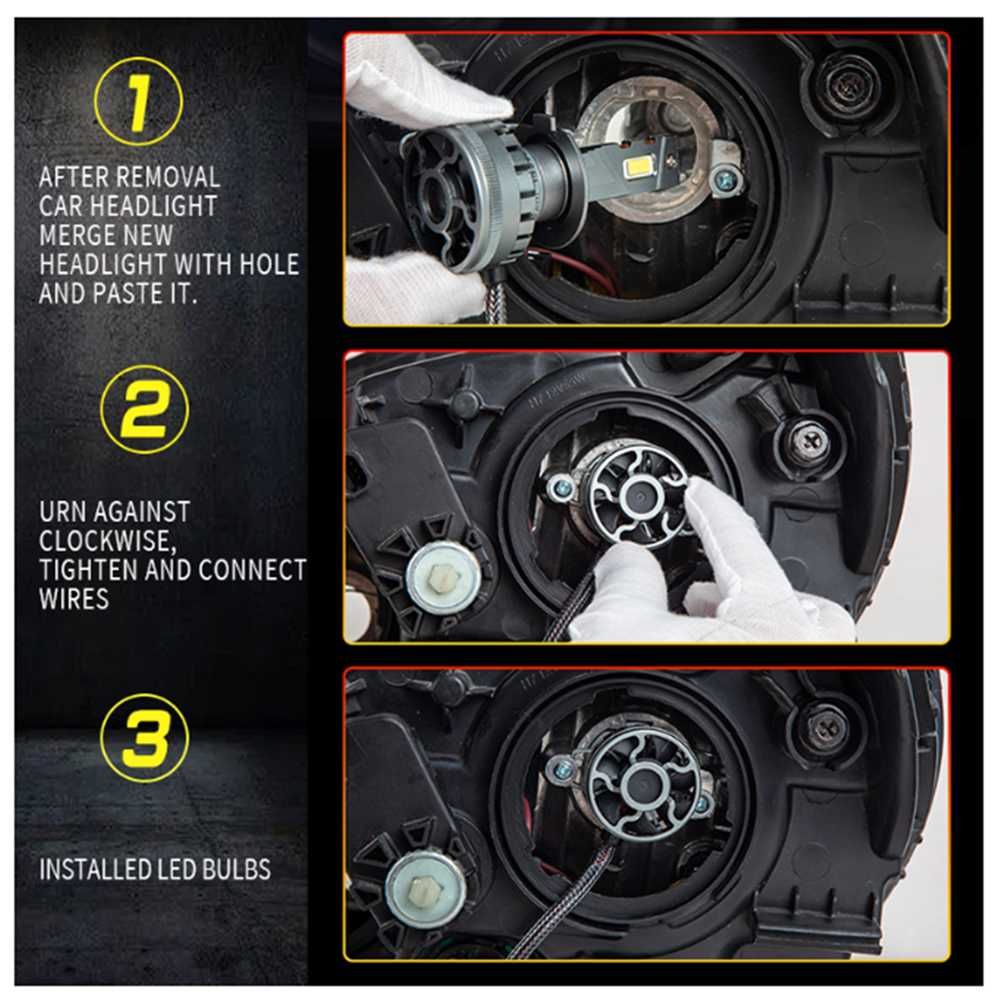 1

AFTER REMOVAL CAR HEADLIGHT MERGE NEW HEADLIGHT WITH HOLE AND PASTE IT.

2

URN AGAINST CLOCKWISE, TIGHTEN AND CONNECT WIRES

3

INSTALLED LED BULBS