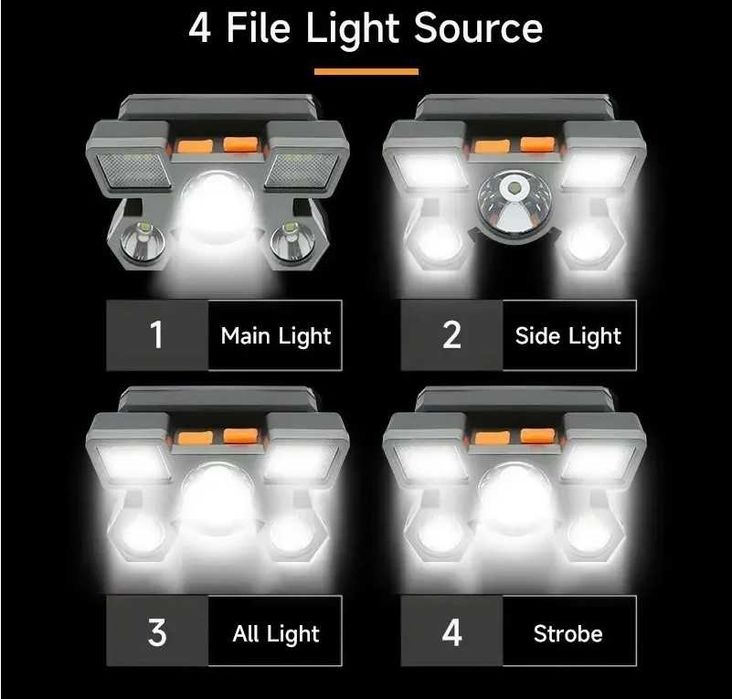 4 File Light Source

1 Main Light

2 Side Light

3 All Light

4 Strobe