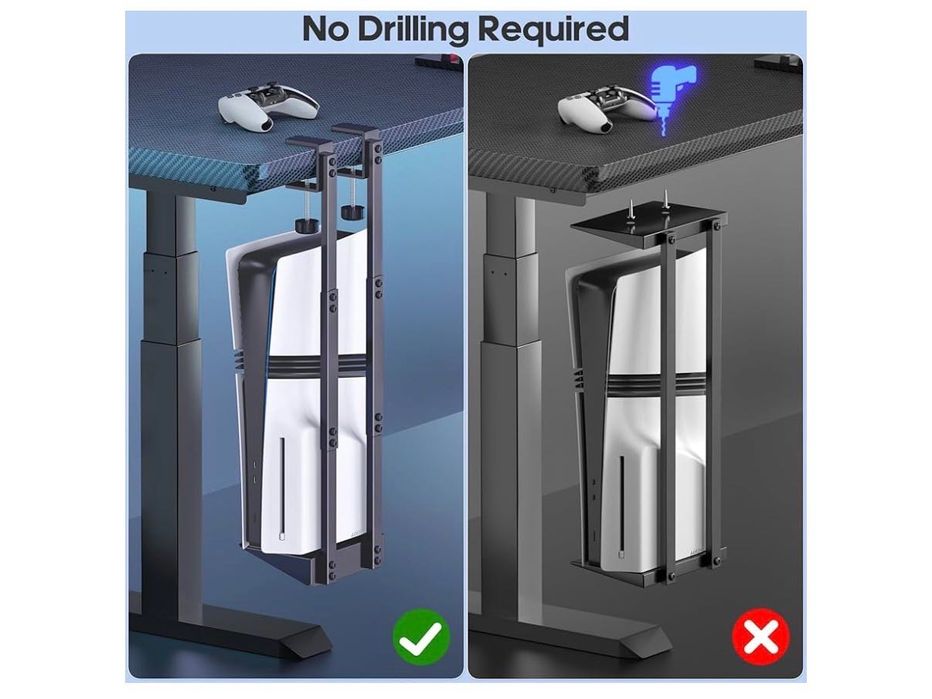 No Drilling Required