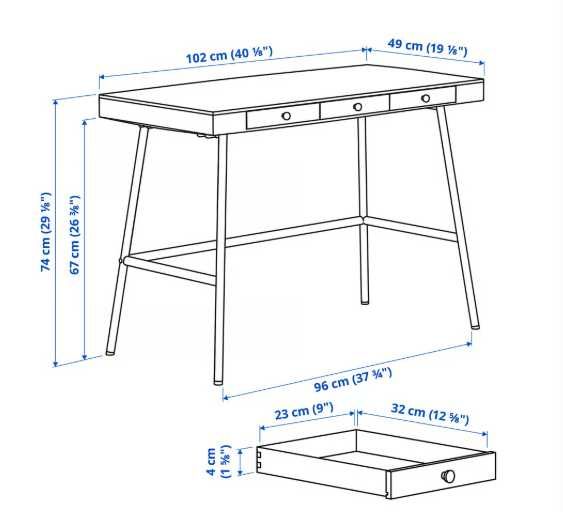 102 cm (40 ⅛")
49 cm (19 ⅛")
74 cm (29 ⅛")
67 cm (26 ⅜")
96 cm (37 ¾")
23 cm (9")
32 cm (12 ⅝")
4 cm (1 ⅝")