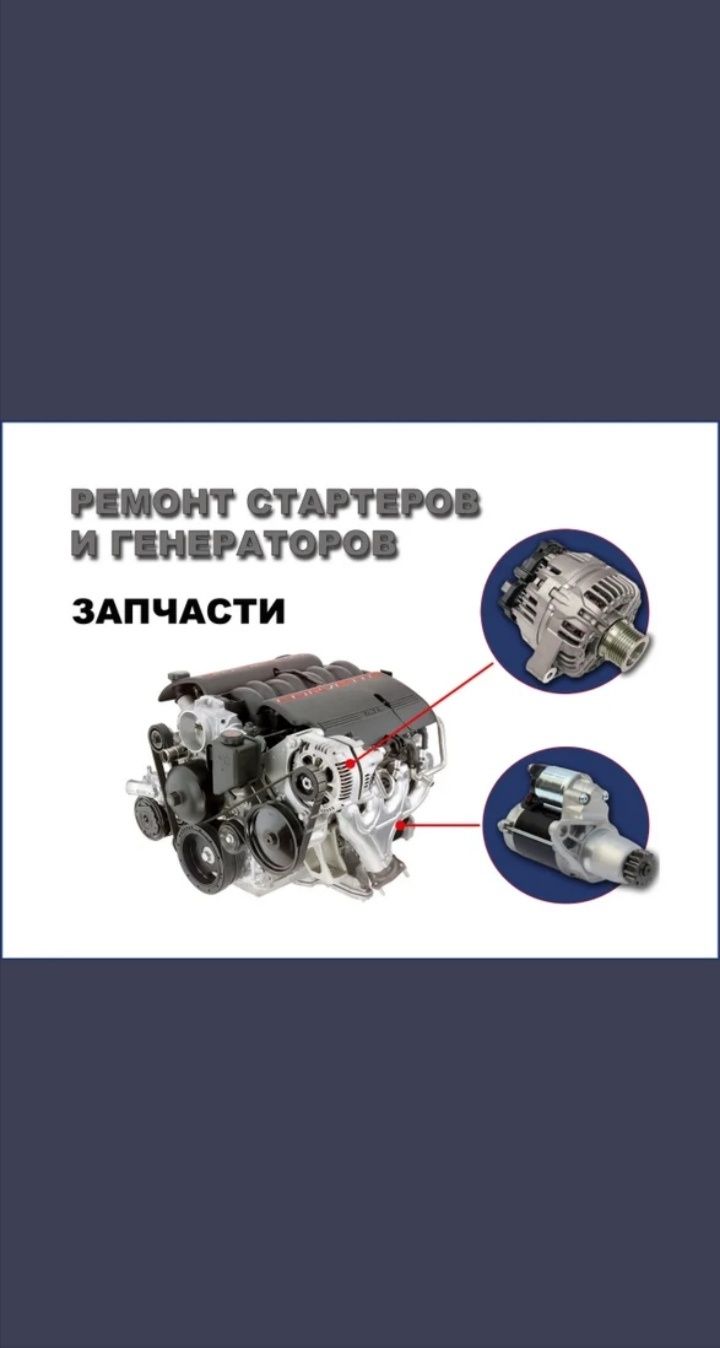 РЕМОНТ СТАРТЕРОВ
И ГЕНЕРАТОРОВ

ЗАПЧАСТИ