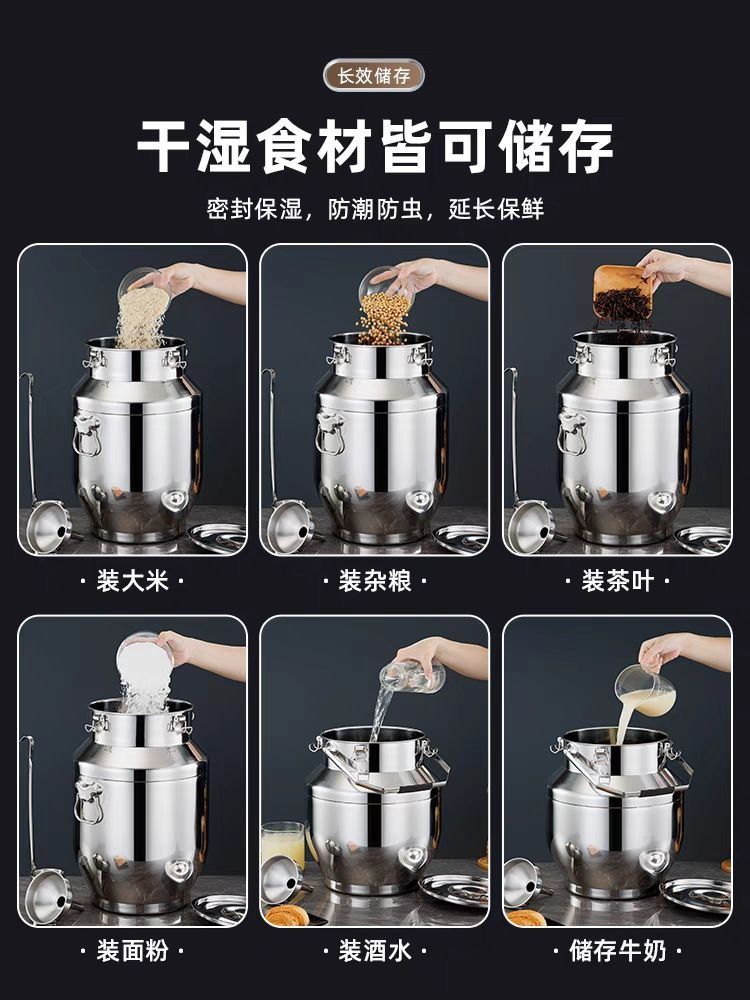 长效储存

干湿食材皆可储存

密封保湿，防潮防虫，延长保鲜

· 装大米 ·

· 装杂粮 ·

· 装茶叶 ·

· 装面粉 ·

· 装酒水 ·

· 储存牛奶 ·