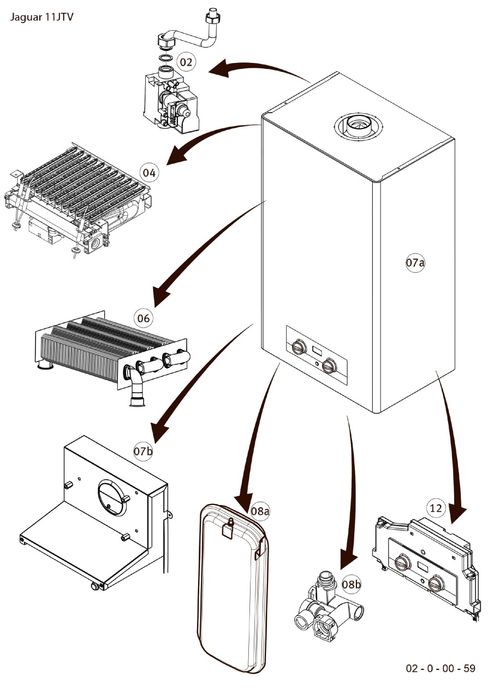 Jaguar 11JTV

02

04

07a

06

07b

08a

12

08b

02 - 0 - 00 - 59