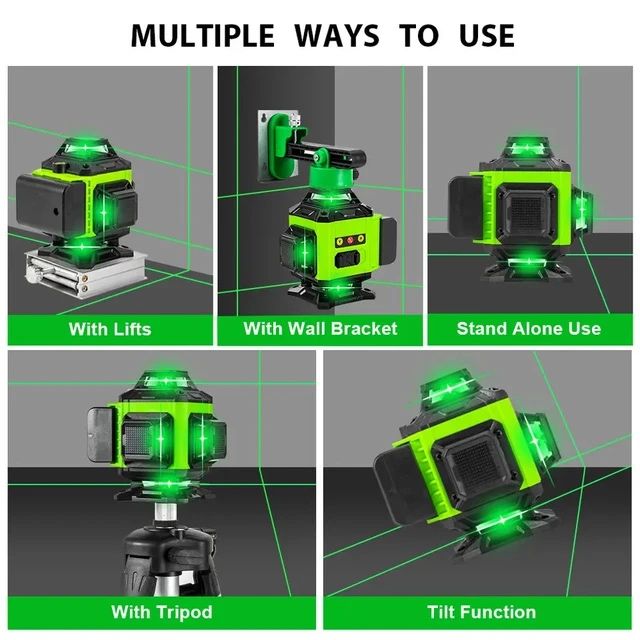 MULTIPLE WAYS TO USE

With Lifts

With Wall Bracket

Stand Alone Use

With Tripod

Tilt Function