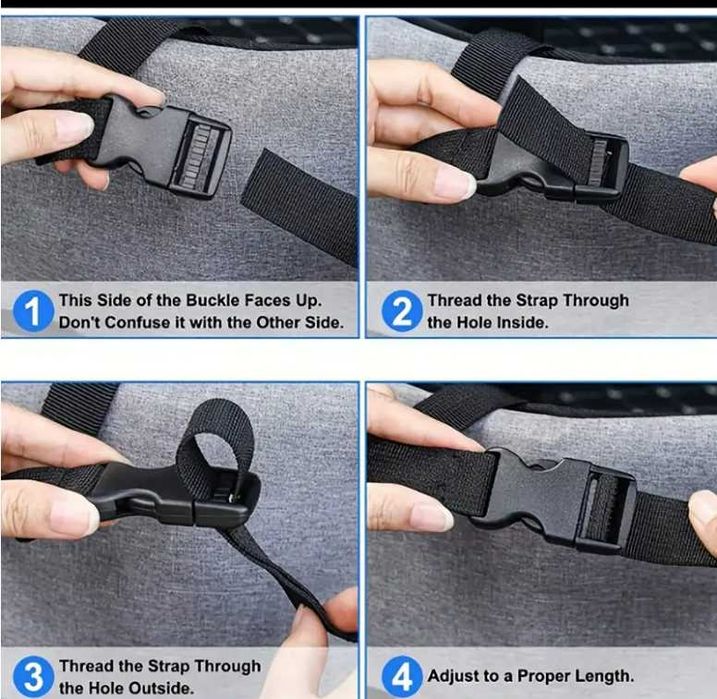 1 This Side of the Buckle Faces Up. Don't Confuse it with the Other Side.

2 Thread the Strap Through the Hole Inside.

3 Thread the Strap Through the Hole Outside.

4 Adjust to a Proper Length.