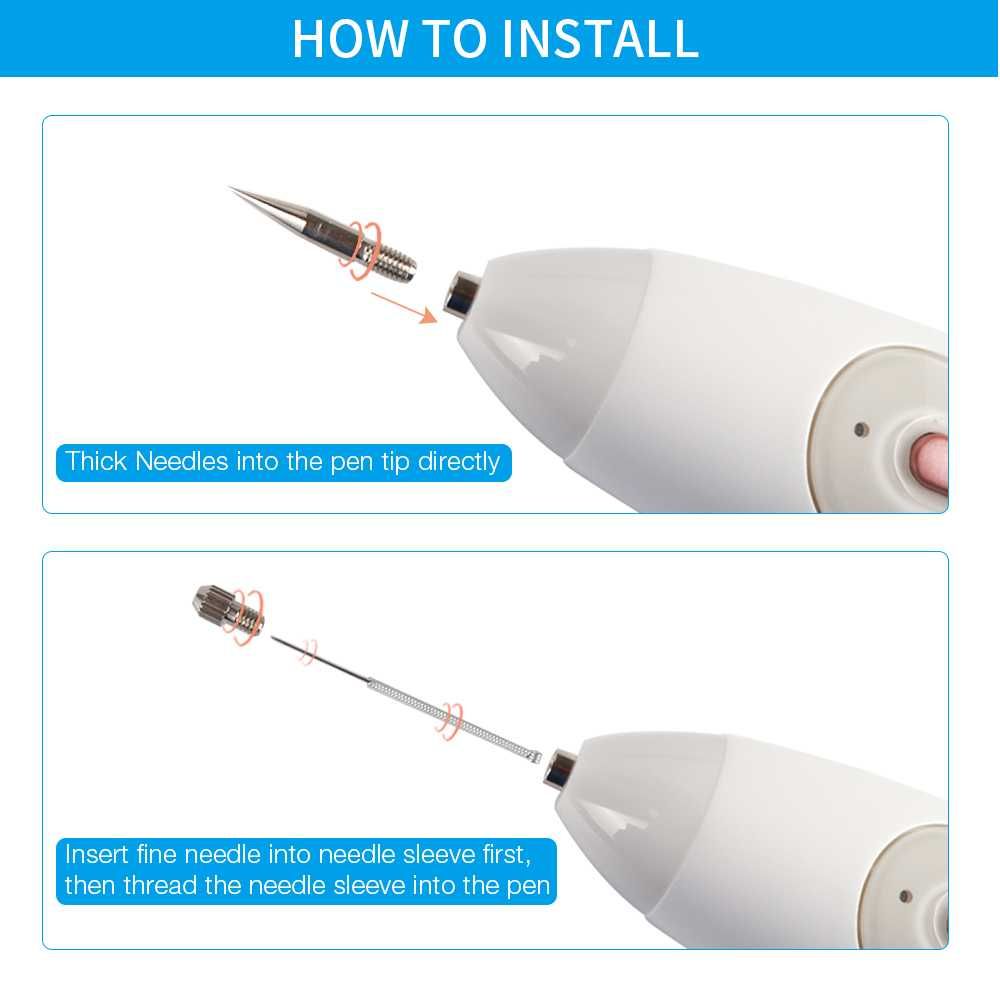 HOW TO INSTALL

Thick Needles into the pen tip directly

Insert fine needle into needle sleeve first, then thread the needle sleeve into the pen