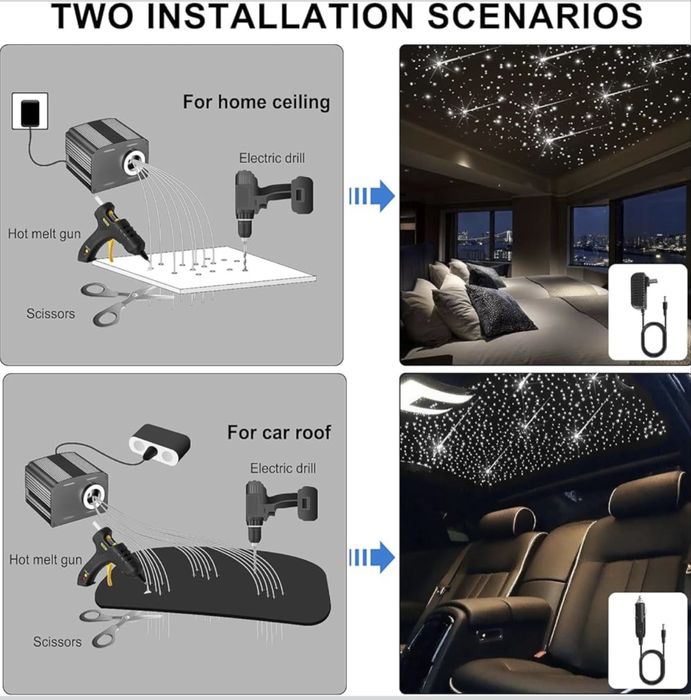 TWO INSTALLATION SCENARIOS

For home ceiling

Electric drill

Hot melt gun

Scissors

For car roof

Electric drill

Hot melt gun

Scissors