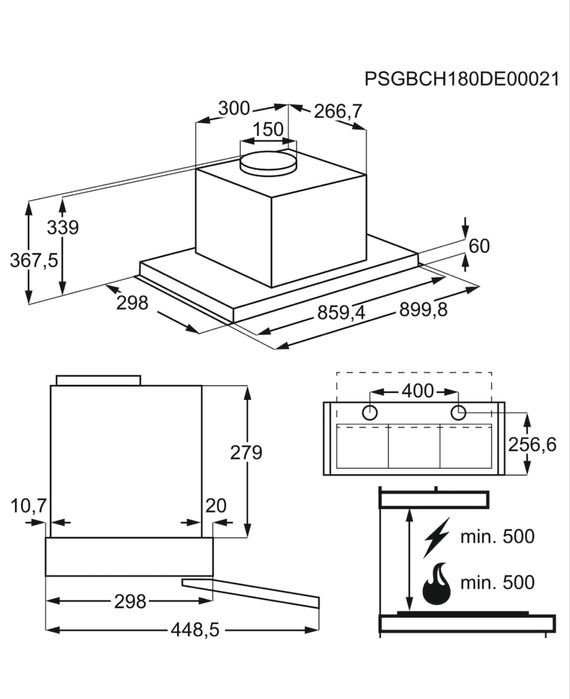 PSGBCH180DE00021

300
266,7
150
339
367,5
60
298
859,4
899,8

279
10,7
20
298
448,5

400
256,6
min. 500
min. 500