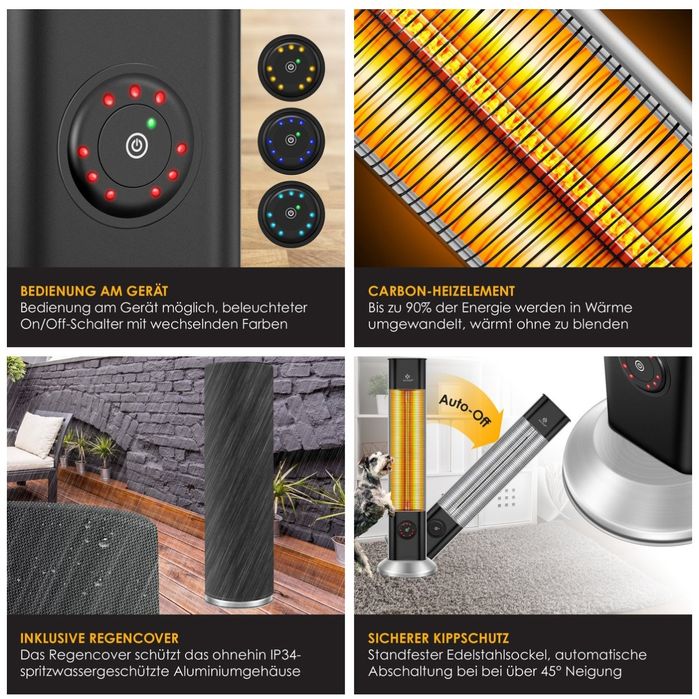 BEDIENUNG AM GERÄT
Bedienung am Gerät möglich, beleuchteter On/Off-Schalter mit wechselnden Farben

CARBON-HEIZELEMENT
Bis zu 90% der Energie werden in Wärme umgewandelt, wärmt ohne zu blenden

INKLUSIVE REGENCOVER
Das Regencover schützt das ohnehin IP34-spritzwassergeschützte Aluminiumgehäuse

Auto-Off

SICHERER KIPPSCHUTZ
Standfester Edelstahlsockel, automatische Abschaltung bei bei über 45° Neigung