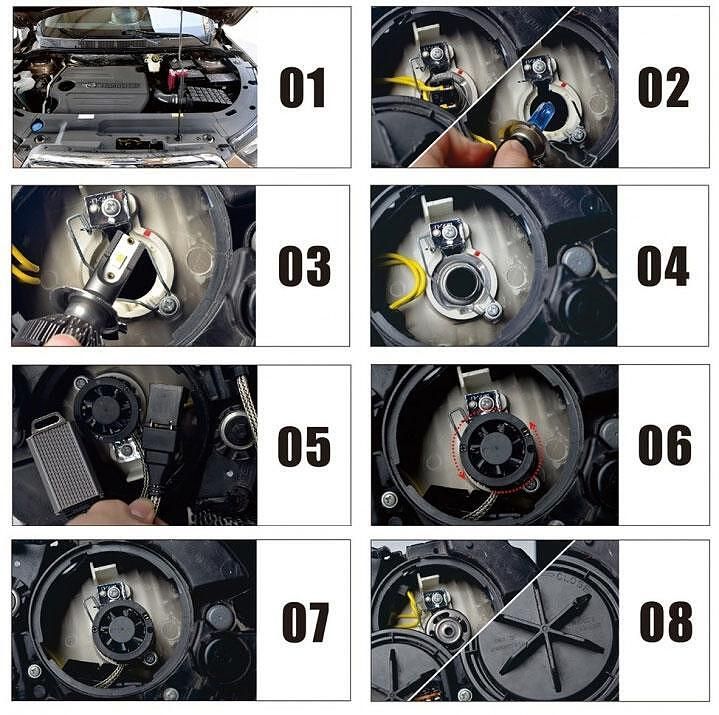 01

02

03

04

05

06

07

08