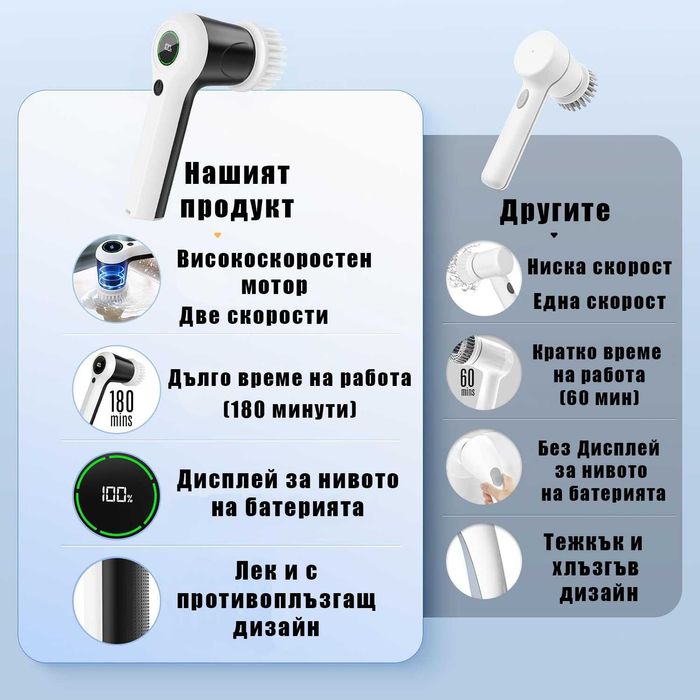 Нашият продукт

Високоскоростен мотор
Две скорости

180 mins
Дълго време на работа (180 минути)

100%
Дисплей за нивото на батерията

Лек и с противоплъзгащ дизайн

Другите

Ниска скорост
Една скорост

60 mins
Кратко време на работа (60 мин)

Без Дисплей за нивото на батерията

Тежкък и хлъзгъв дизайн