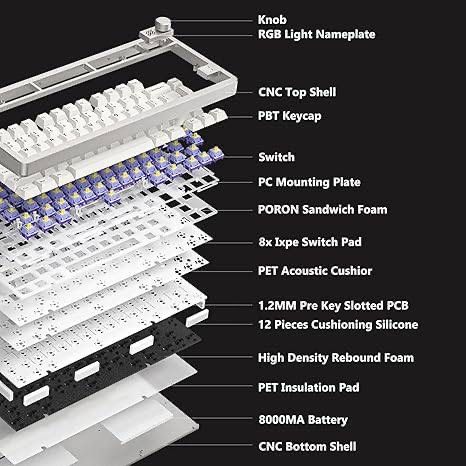 Knob
RGB Light Nameplate
CNC Top Shell
PBT Keycap
Switch
PC Mounting Plate
PORON Sandwich Foam
8x Ixpe Switch Pad
PET Acoustic Cushior
1.2MM Pre Key Slotted PCB
12 Pieces Cushioning Silicone
High Density Rebound Foam
PET Insulation Pad
8000MA Battery
CNC Bottom Shell