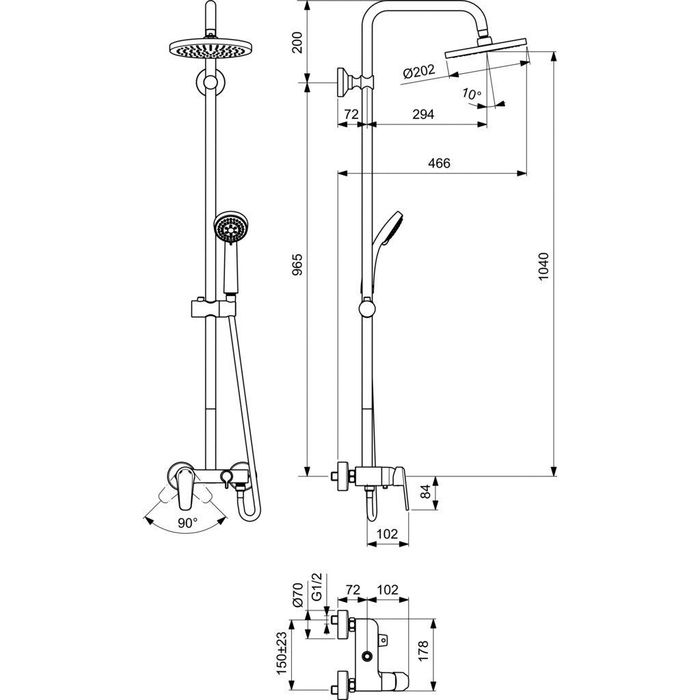 200
Ø202
10°
72
294
466
965
1040
90°
84
102
Ø70
G1/2
72
102
150±23
178