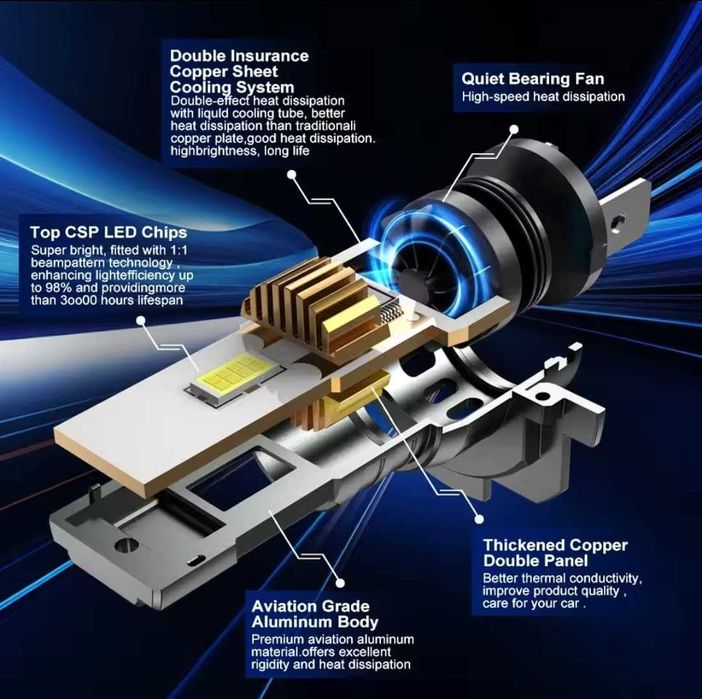 Double Insurance Copper Sheet Cooling System
Double-effect heat dissipation with liquid cooling tube, better heat dissipation than traditionali copper plate,good heat dissipation. highbrightness, long life

Quiet Bearing Fan
High-speed heat dissipation

Top CSP LED Chips
Super bright, fitted with 1:1 beampattern technology , enhancing lightefficiency up to 98% and providingmore than 3oo00 hours lifespan

Thickened Copper Double Panel
Better thermal conductivity, improve product quality , care for your car .

Aviation Grade Aluminum Body
Premium aviation aluminum material.offers excellent rigidity and heat dissipation