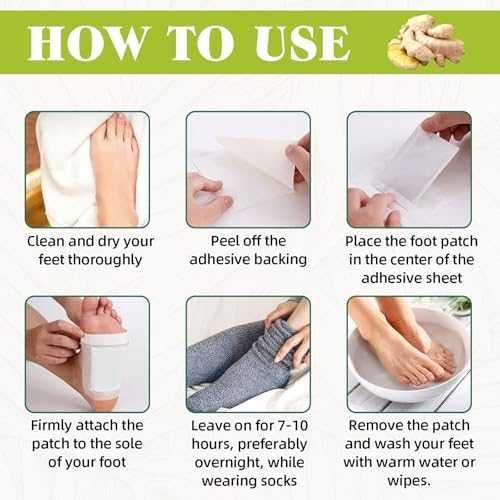 HOW TO USE

Clean and dry your feet thoroughly

Peel off the adhesive backing

Place the foot patch in the center of the adhesive sheet

Firmly attach the patch to the sole of your foot

Leave on for 7-10 hours, preferably overnight, while wearing socks

Remove the patch and wash your feet with warm water or wipes.