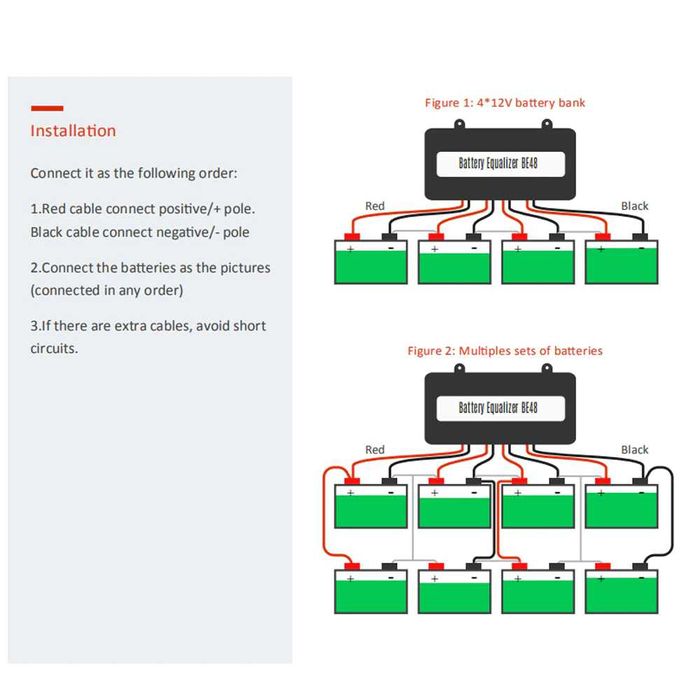 Installation

Connect it as the following order:

1.Red cable connect positive/+ pole. Black cable connect negative/- pole

2.Connect the batteries as the pictures (connected in any order)

3.If there are extra cables, avoid short circuits.

Figure 1: 4*12V battery bank

Battery Equalizer BE48

Red

Black

+ - + - + - + -

Figure 2: Multiples sets of batteries

Battery Equalizer BE48

Red

Black

+ - + - + - + -

+ - + - + - + -