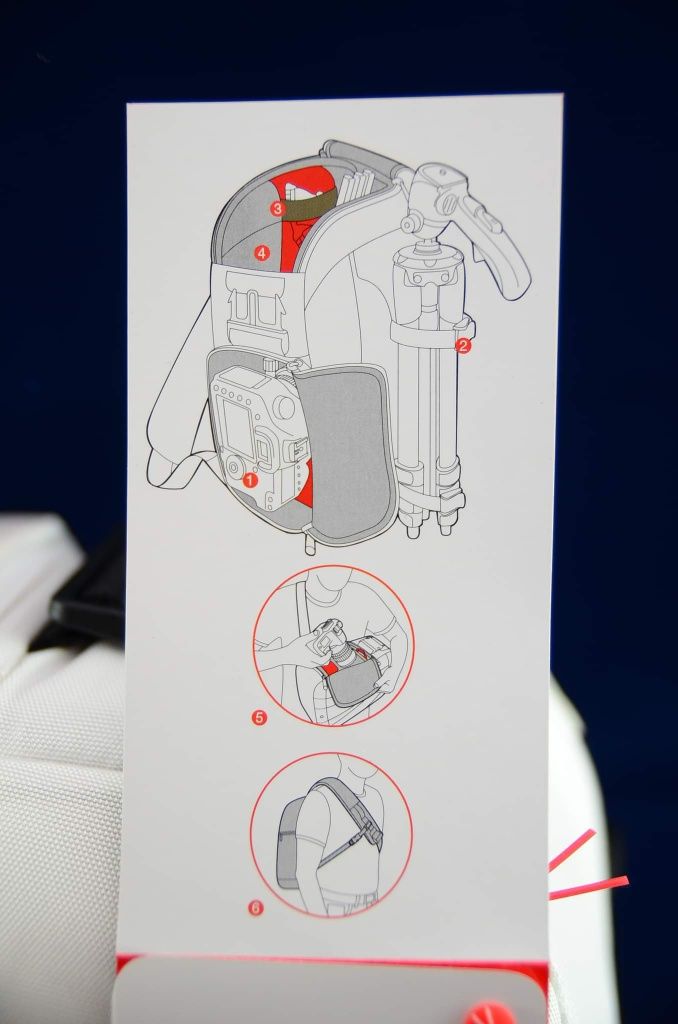 3
4
2
1
5
6