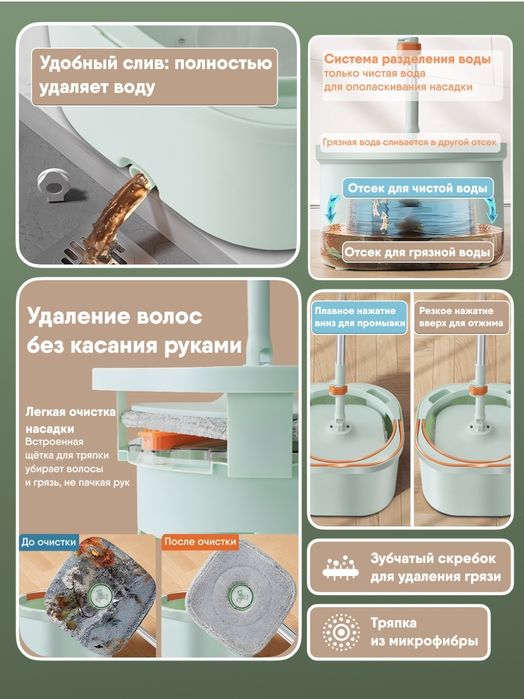 Удобный слив: полностью удаляет воду

Система разделения воды
только чистая вода для ополаскивания насадки

Грязная вода сливается в другой отсек

Отсек для чистой воды

Отсек для грязной воды

Удаление волос без касания руками

Легкая очистка насадки
Встроенная щётка для тряпки убирает волосы и грязь, не пачкая рук

До очистки

После очистки

Плавное нажатие вниз для промывки

Резкое нажатие вверх для отжима

Зубчатый скребок для удаления грязи

Тряпка из микрофибры