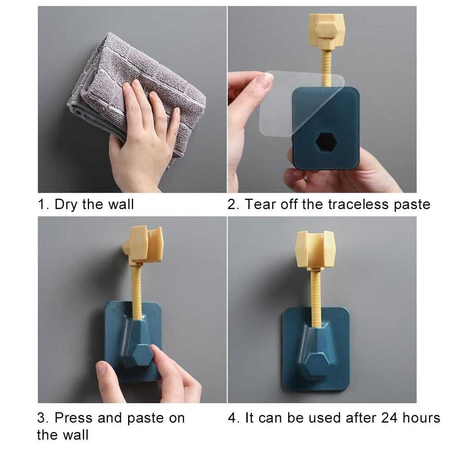 1. Dry the wall

2. Tear off the traceless paste

3. Press and paste on the wall

4. It can be used after 24 hours