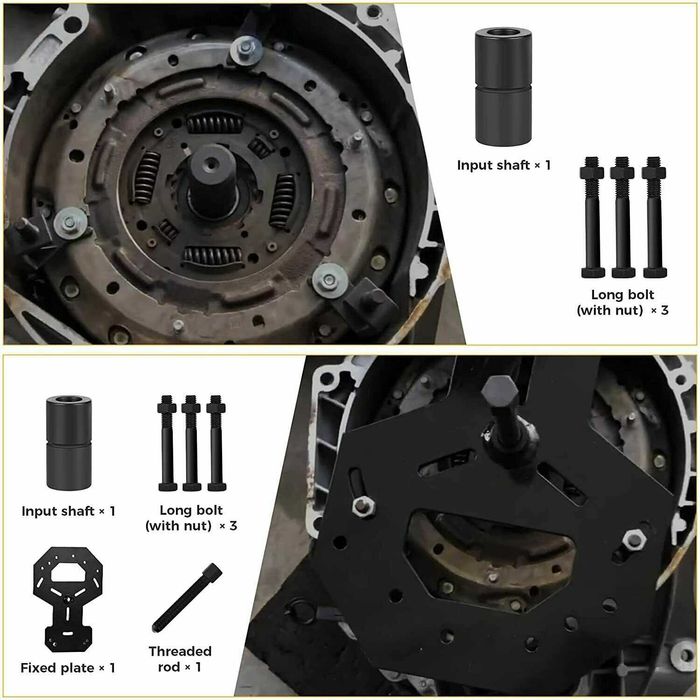 Input shaft × 1

Long bolt (with nut) × 3

Input shaft × 1

Long bolt (with nut) × 3

Fixed plate × 1

Threaded rod × 1