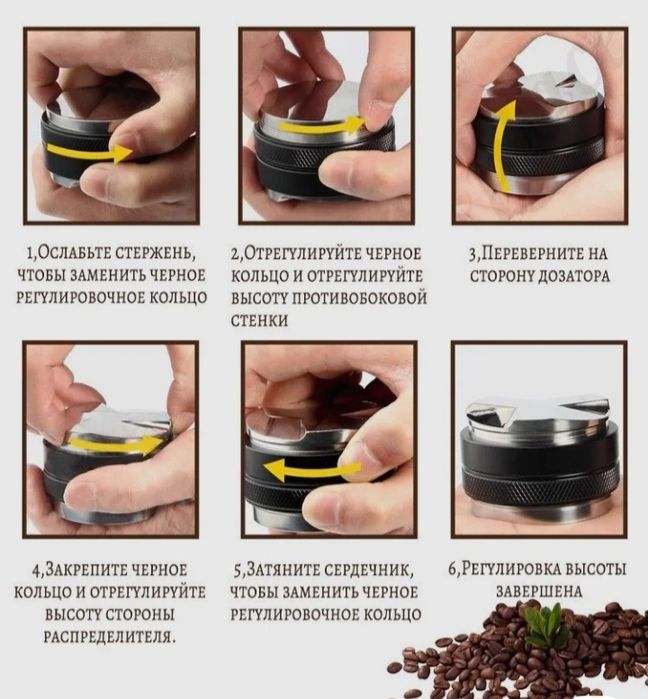 1,Ослабьте стержень, чтобы заменить черное регулировочное кольцо

2,Отрегулируйте черное кольцо и отрегулируйте высоту противобоковой стенки

3,Переверните на сторону дозатора

4,Закрепите черное кольцо и отрегулируйте высоту стороны распределителя.

5,Затяните сердечник, чтобы заменить черное регулировочное кольцо

6,Регулировка высоты завершена